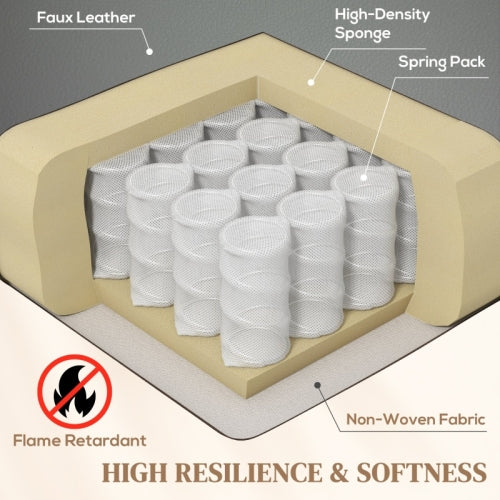 Faux Leather

High-Density Sponge

Spring Pack

Non-Woven Fabric

Flame Retardant

HIGH RESILIENCE & SOFTNESS